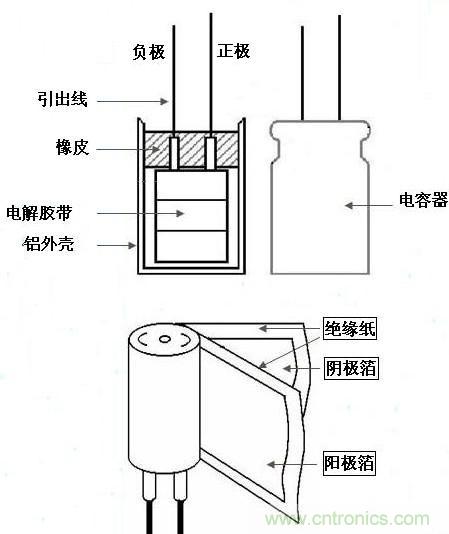 负极
正极
引出线
橡皮
电解胶带
铝外壳
电容器

绝缘纸
阴极箔
阳极箔

www.cntronics.com