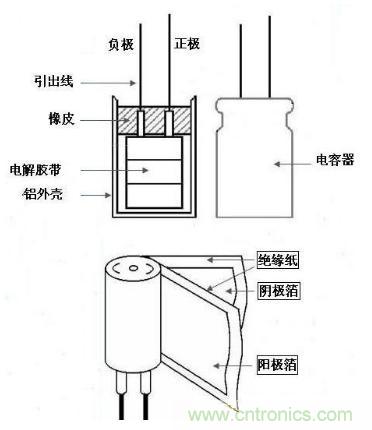 负极
正极
引出线
橡皮
电解胶带
铝外壳
电容器

绝缘纸
阴极箔
阳极箔

www.cntronics.com