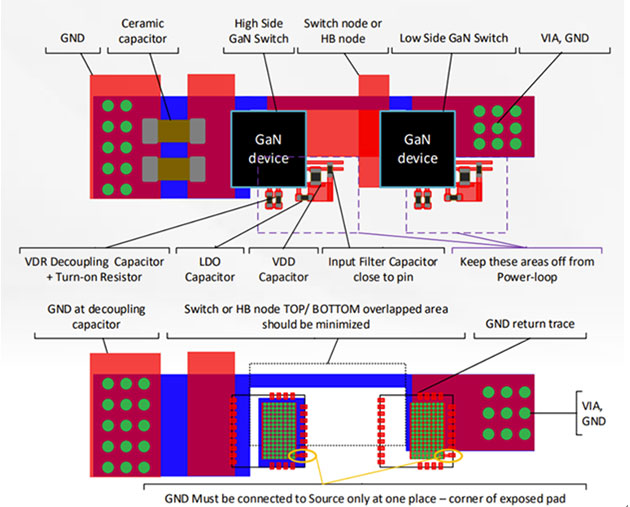 GND

Ceramic capacitor

High Side GaN Switch

Switch node or HB node

Low Side GaN Switch

VIA, GND

GaN device

GaN device

VDR Decoupling Capacitor + Turn-on Resistor

LDO Capacitor

VDD Capacitor

Input Filter Capacitor close to pin

Keep these areas off from Power-loop

GND at decoupling capacitor

Switch or HB node TOP/ BOTTOM overlapped area should be minimized

GND return trace

VIA, GND

GND Must be connected to Source only at one place – corner of exposed pad